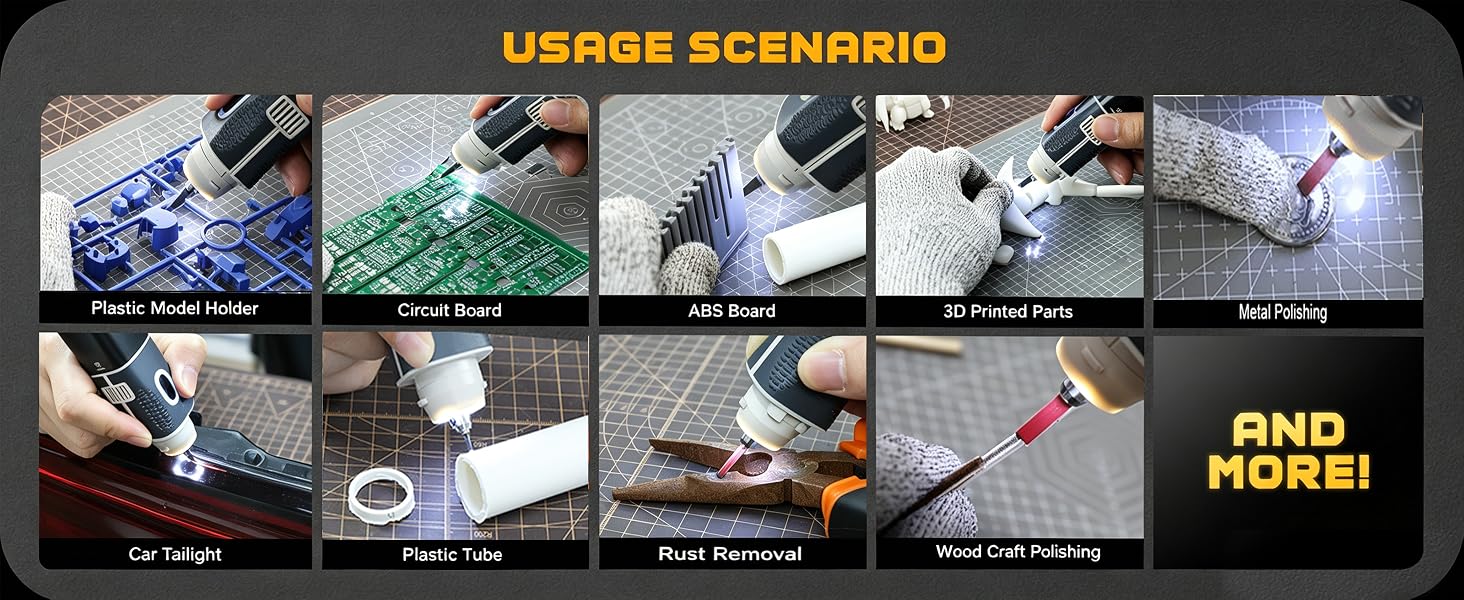 USAGE SCENARIO

Plastic Model Holder

Circuit Board

ABS Board

3D Printed Parts

Metal Polishing

Car Tailight

Plastic Tube

Rust Removal

Wood Craft Polishing

AND MORE!