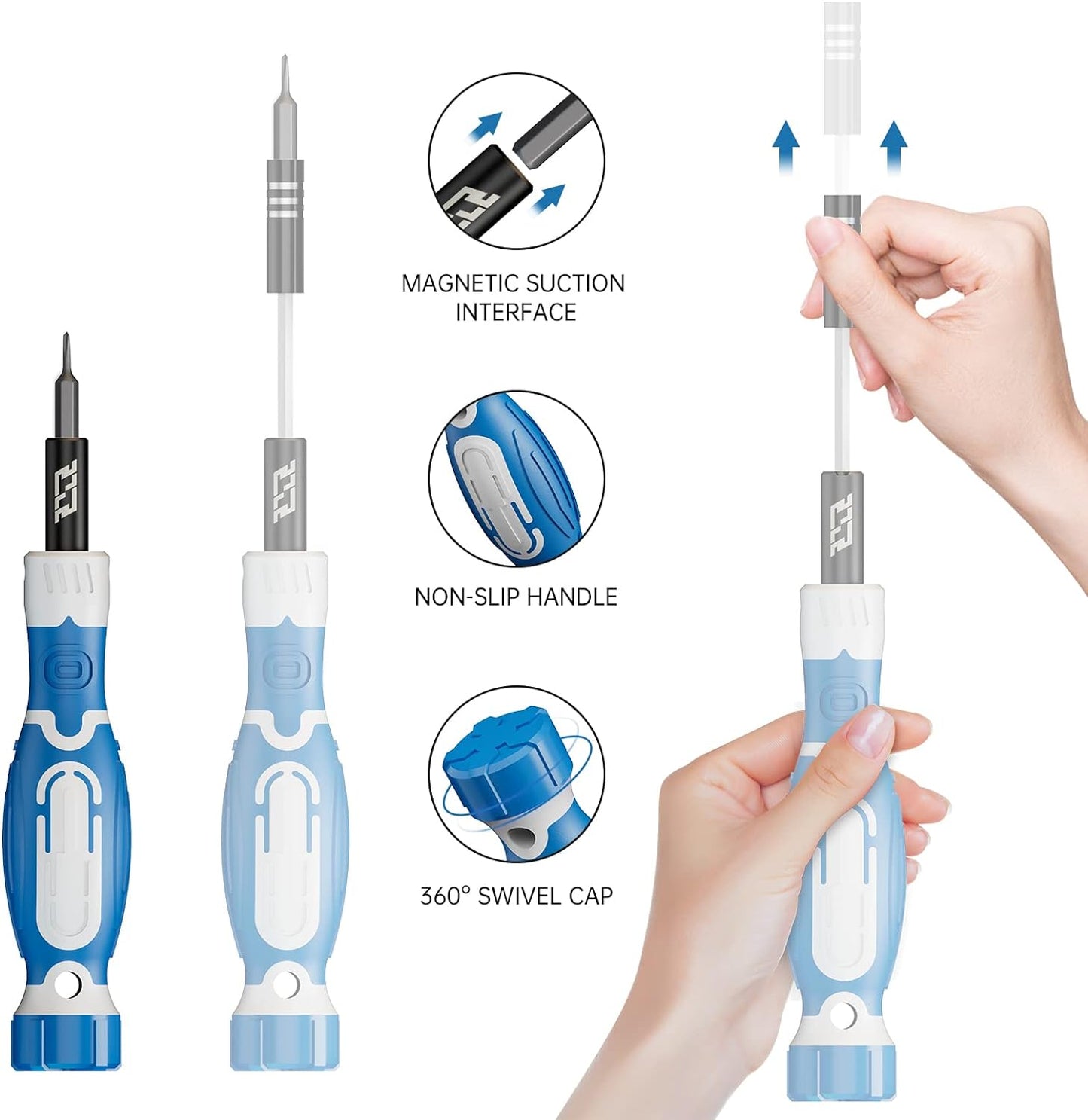 MAGNETIC SUCTION INTERFACE

NON-SLIP HANDLE

360° SWIVEL CAP