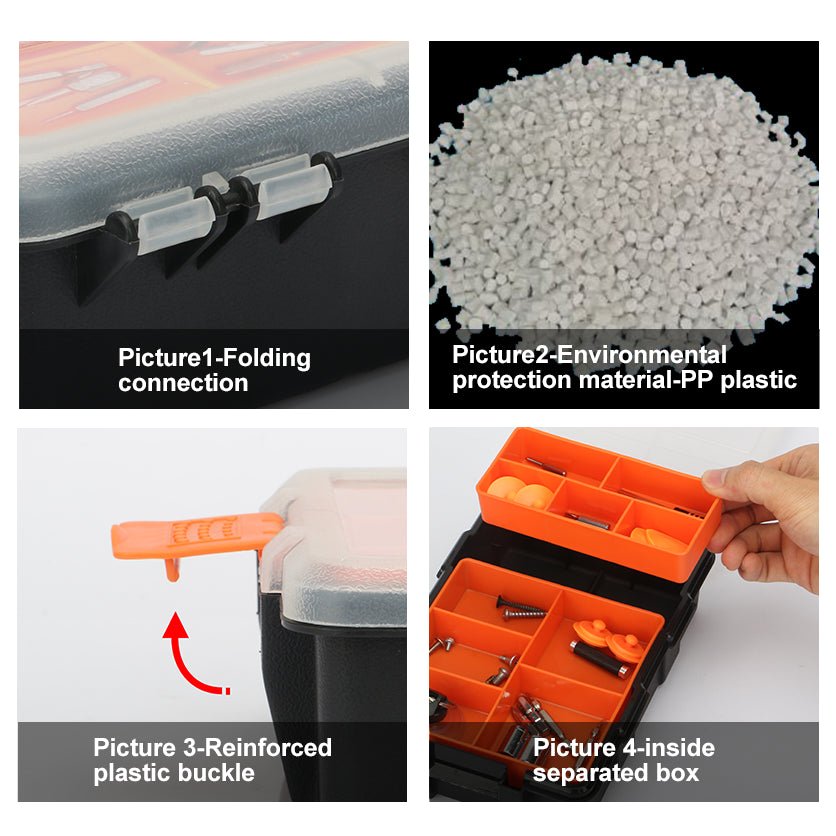 Picture1-Folding connection

Picture2-Environmental protection material-PP plastic

Picture 3-Reinforced plastic buckle

Picture 4-inside separated box