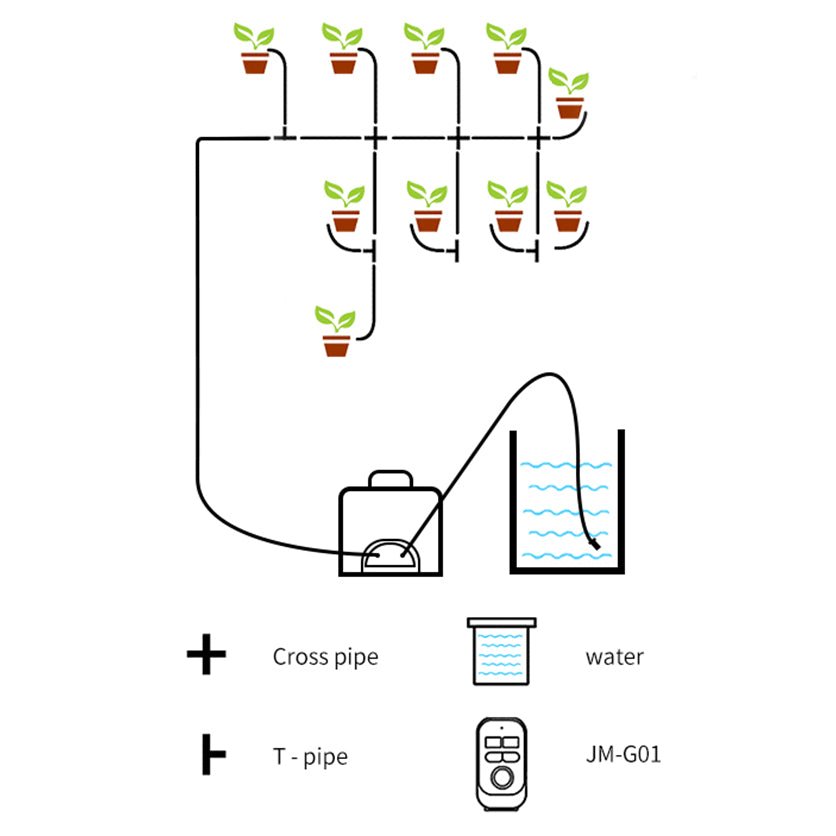 Cross pipe

water

T - pipe

JM-G01