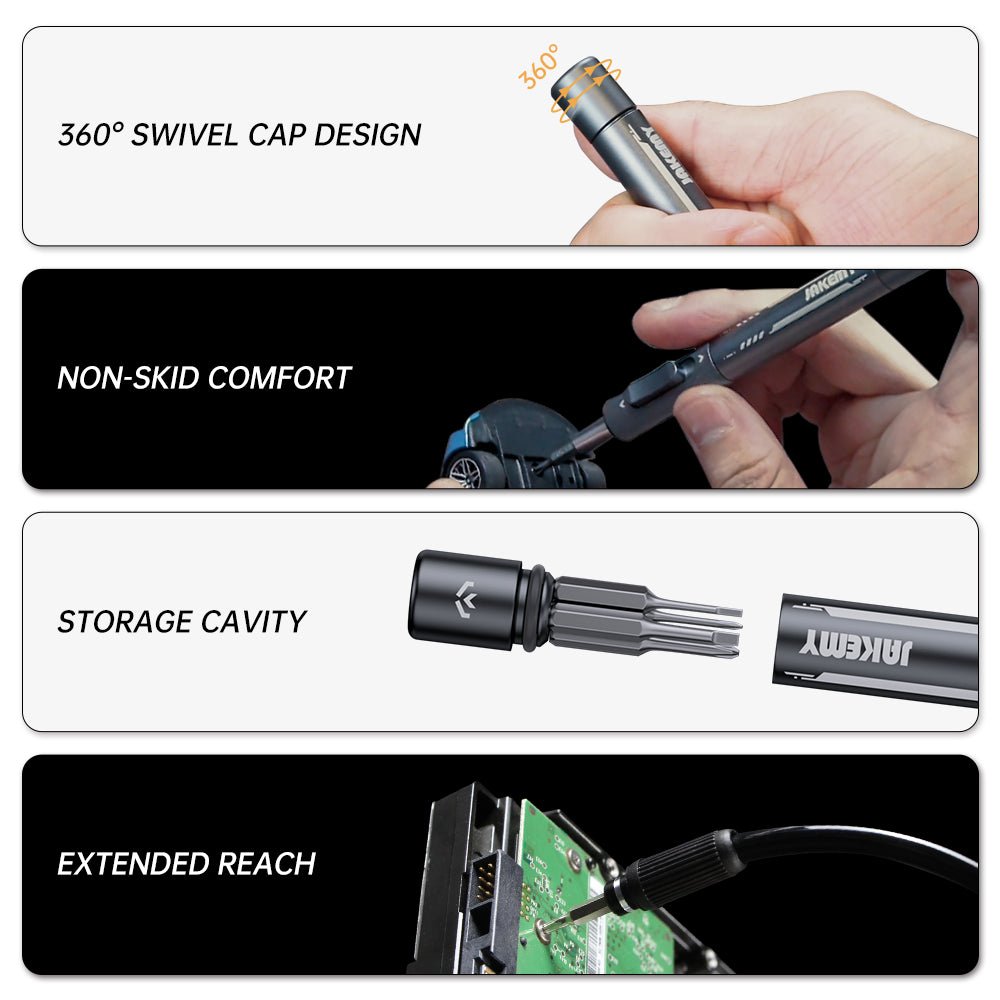 360° SWIVEL CAP DESIGN

360°

JAKEMY

NON-SKID COMFORT

JAKEMY

STORAGE CAVITY

JAKEMY

EXTENDED REACH